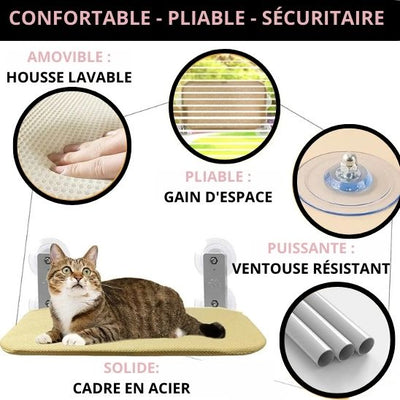 CONFORTABLE - PLIABLE - SÉCURITAIRE

AMOVIBLE :
HOUSSE LAVABLE

PLIABLE :
GAIN D'ESPACE

PUISSANTE :
VENTOUSE RÉSISTANT

SOLIDE:
CADRE EN ACIER